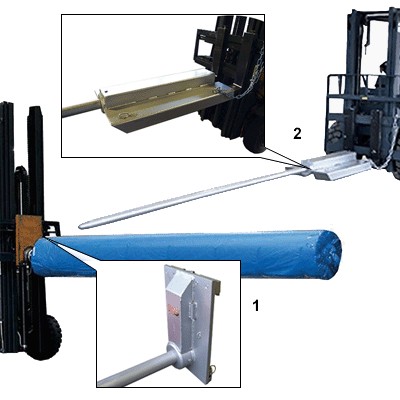 2

1